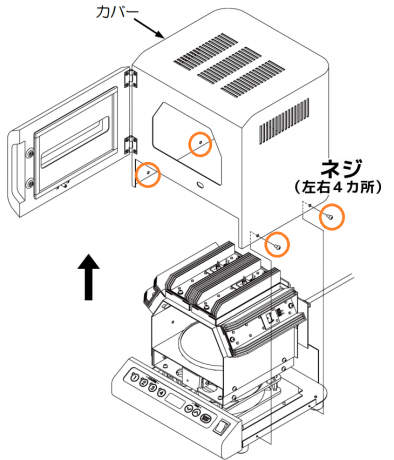 カバー

ネジ
（左右４カ所）